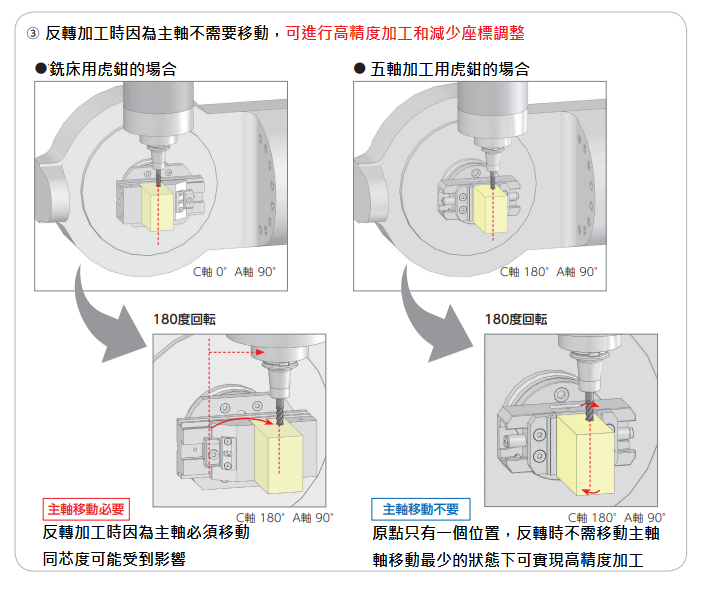 ③ 反轉加工時因為主軸不需要移動，可進行高精度加工和減少座標調整

●銑床用虎鉗的場合

C軸 0° A軸 90°

180度回転

主軸移動必要

C軸 180° A軸 90°

反轉加工時因為主軸必須移動

同芯度可能受到影響

● 五軸加工用虎鉗的場合

C軸 180° A軸 90°

180度回転

主軸移動不要

C軸 180° A軸 90°

原點只有一個位置，反轉時不需移動主軸

軸移動最少的狀態下可實現高精度加工